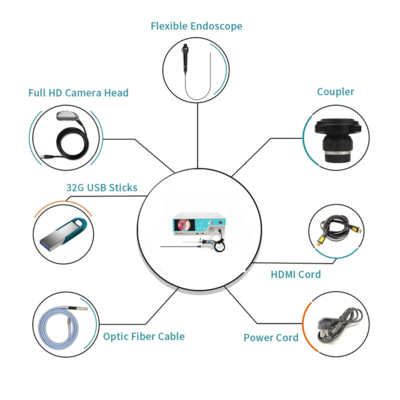 Flexible Endoscope

Full HD Camera Head

Coupler

32G USB Sticks

HDMI Cord

Optic Fiber Cable

Power Cord